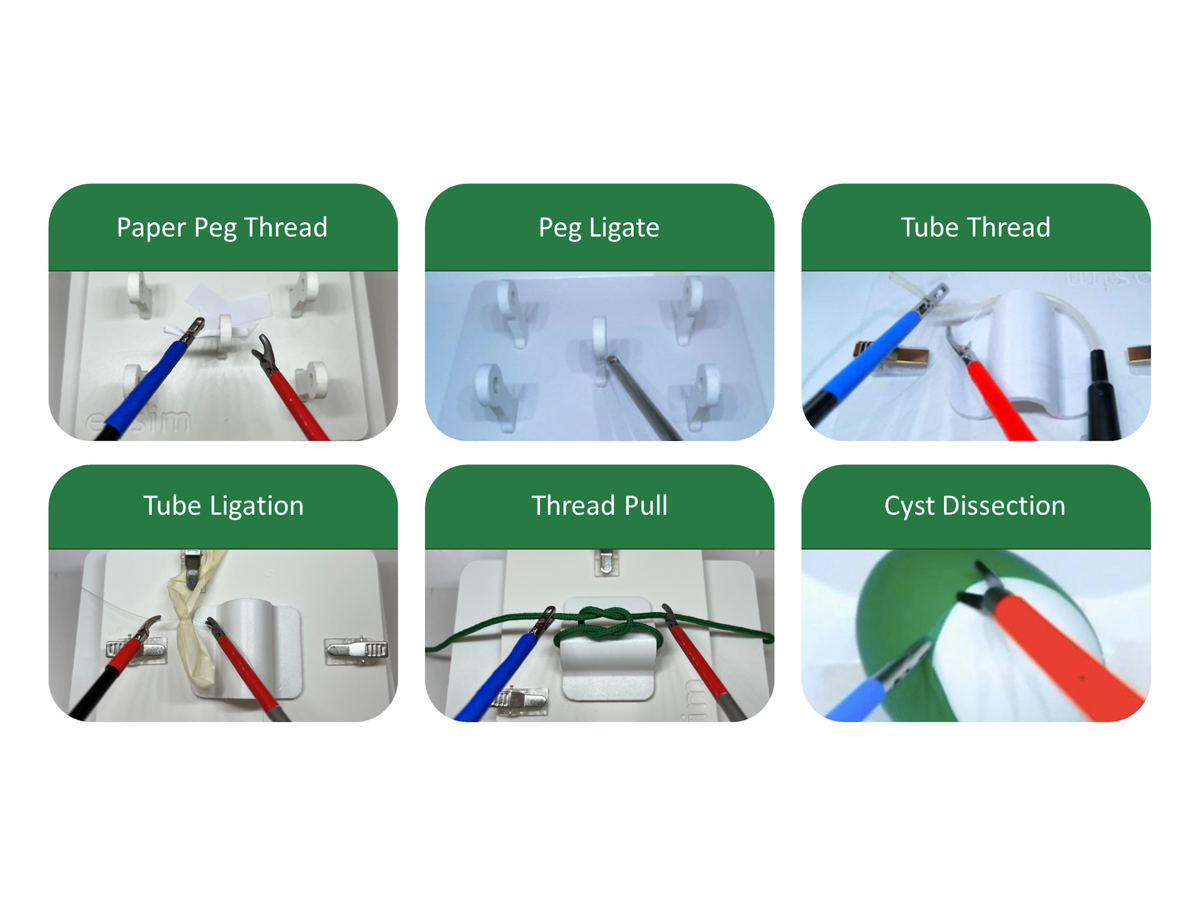 Paper Peg Thread

Peg Ligate

Tube Thread

Tube Ligation

Thread Pull

Cyst Dissection